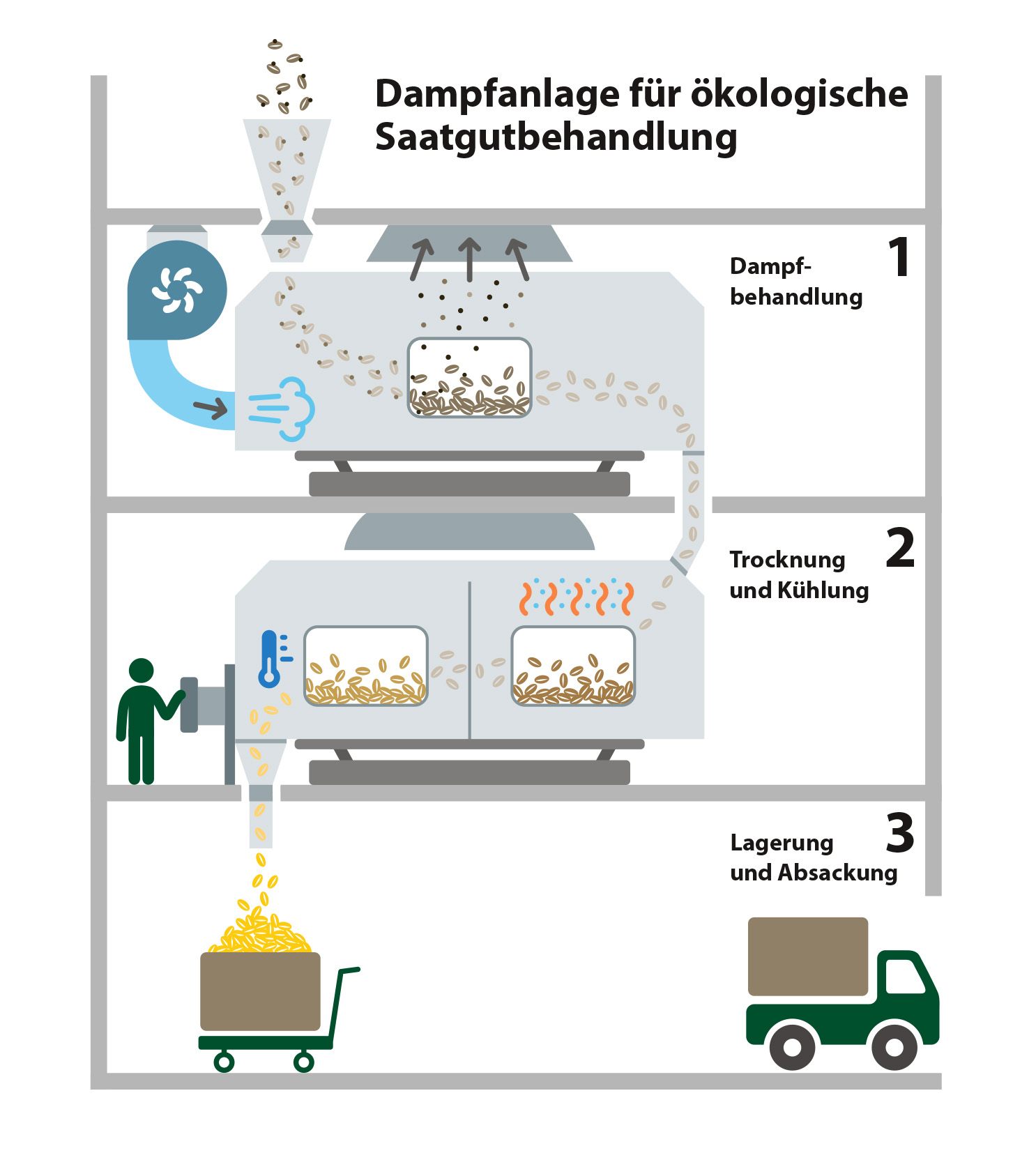 Dampfanlage für ökologische Saatgutbehandlung

Dampfbehandlung 1

Trocknung und Kühlung 2

Lagerung und Absackung 3